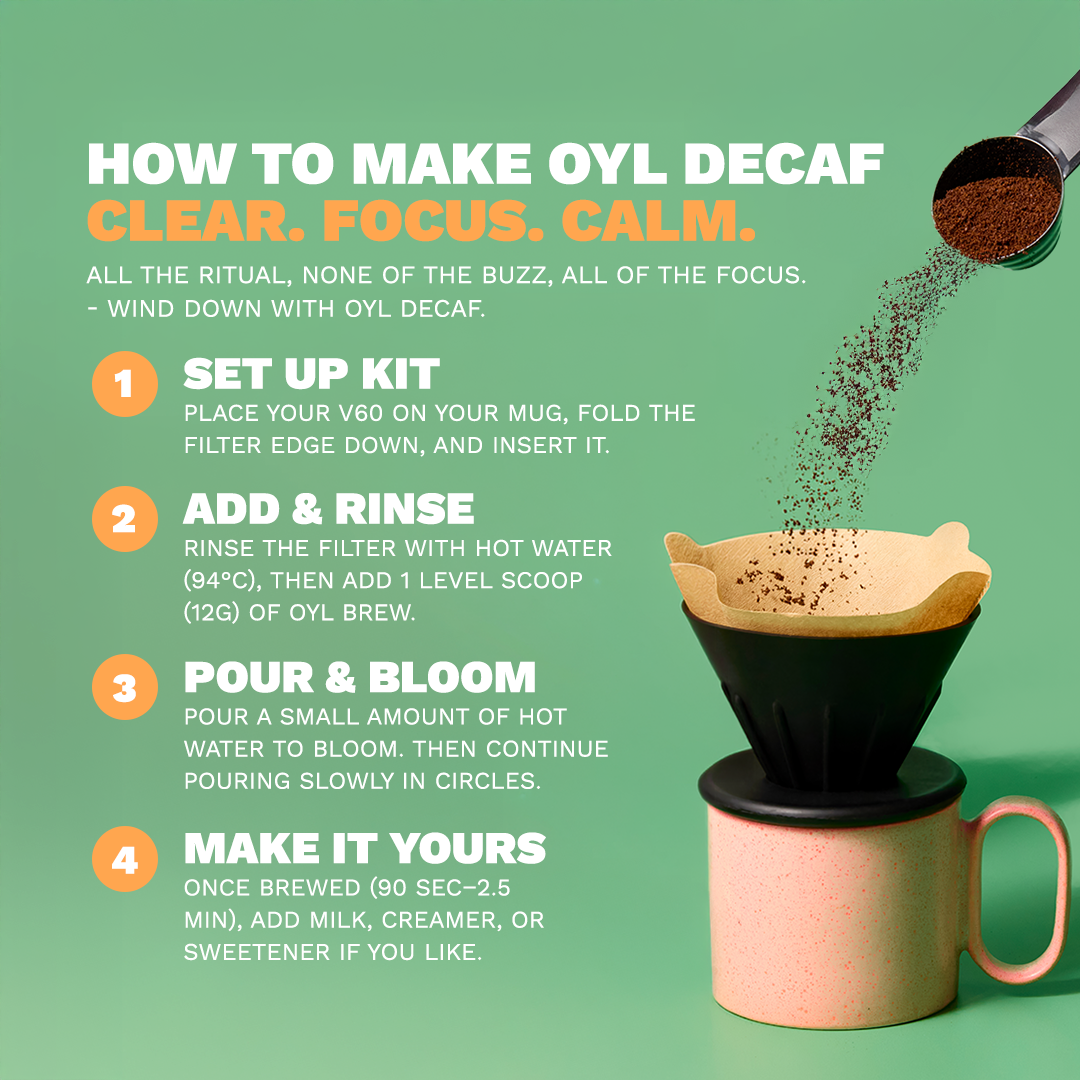 HOW TO MAKE OYL DECAF
CLEAR. FOCUS. CALM.

ALL THE RITUAL, NONE OF THE BUZZ, ALL OF THE FOCUS. - WIND DOWN WITH OYL DECAF.

1 SET UP KIT
PLACE YOUR V60 ON YOUR MUG, FOLD THE FILTER EDGE DOWN, AND INSERT IT.

2 ADD & RINSE
RINSE THE FILTER WITH HOT WATER (94°C), THEN ADD 1 LEVEL SCOOP (12G) OF OYL BREW.

3 POUR & BLOOM
POUR A SMALL AMOUNT OF HOT WATER TO BLOOM. THEN CONTINUE POURING SLOWLY IN CIRCLES.

4 MAKE IT YOURS
ONCE BREWED (90 SEC–2.5 MIN), ADD MILK, CREAMER, OR SWEETENER IF YOU LIKE.