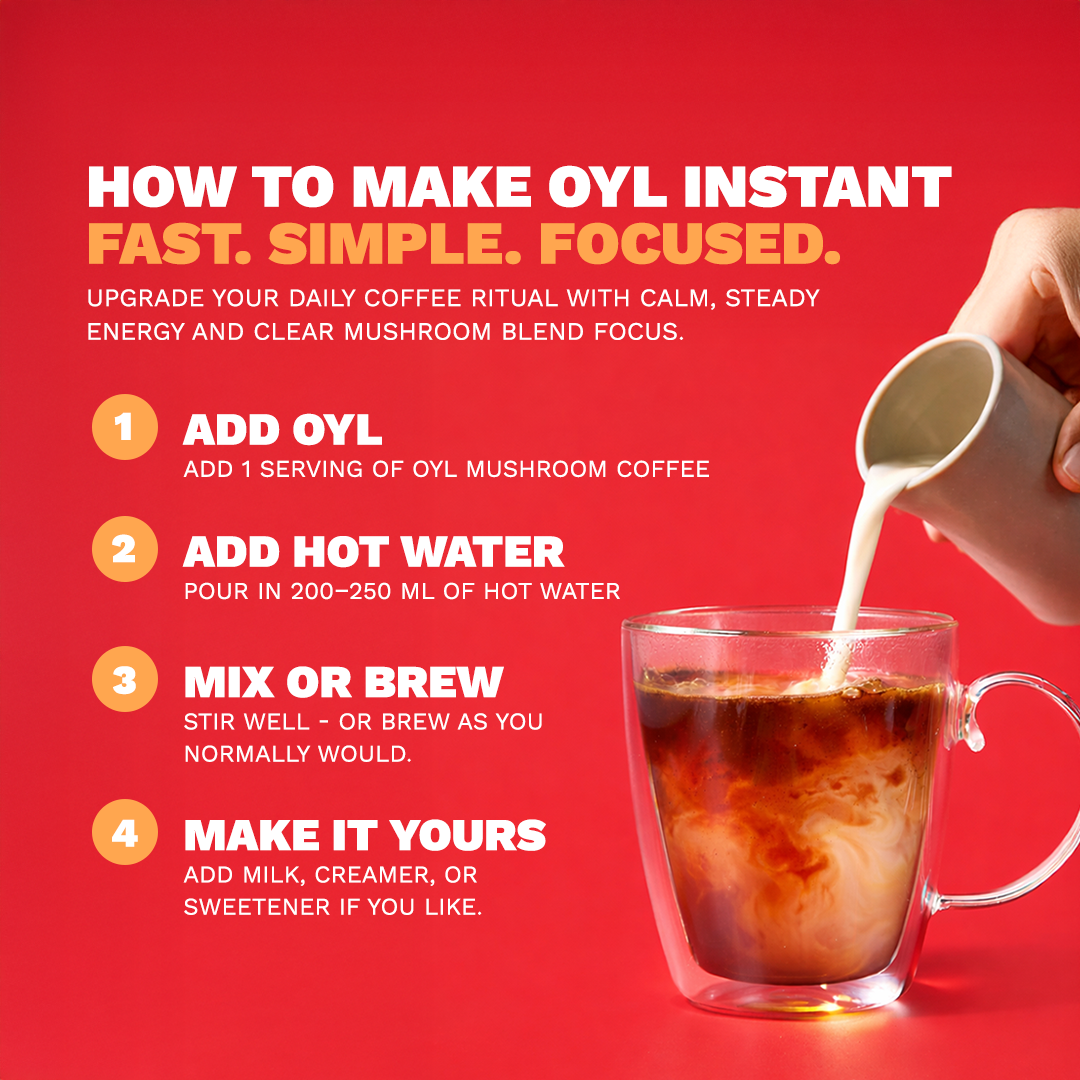 HOW TO MAKE OYL INSTANT
FAST. SIMPLE. FOCUSED.

UPGRADE YOUR DAILY COFFEE RITUAL WITH CALM, STEADY ENERGY AND CLEAR MUSHROOM BLEND FOCUS.

1 ADD OYL
ADD 1 SERVING OF OYL MUSHROOM COFFEE

2 ADD HOT WATER
POUR IN 200–250 ML OF HOT WATER

3 MIX OR BREW
STIR WELL - OR BREW AS YOU NORMALLY WOULD.

4 MAKE IT YOURS
ADD MILK, CREAMER, OR SWEETENER IF YOU LIKE.